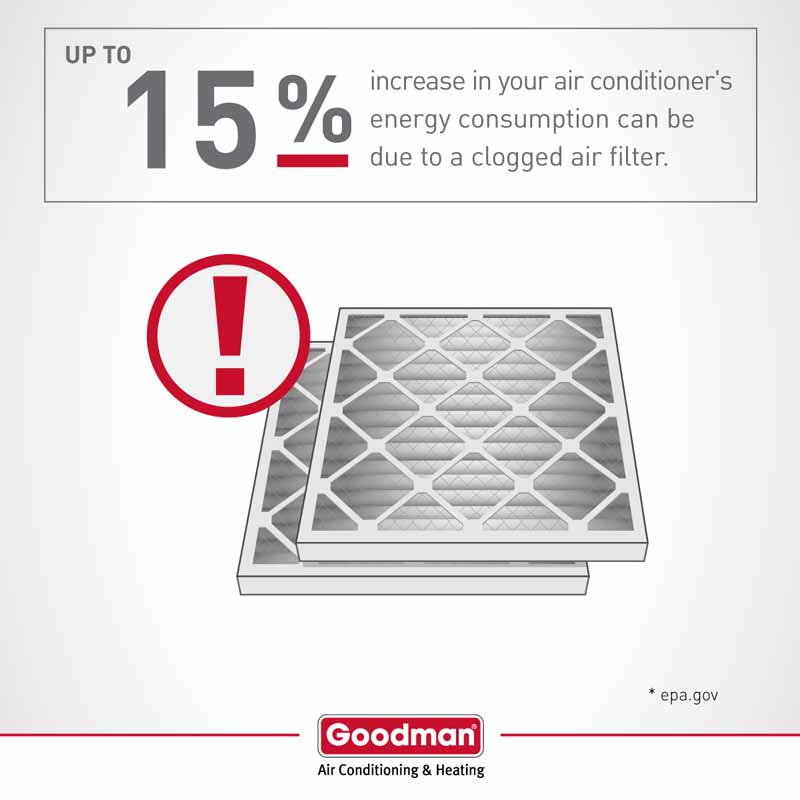 UP TO
15%
increase in your air conditioner's energy consumption can be due to a clogged air filter.

!

* epa.gov

Goodman®
Air Conditioning & Heating